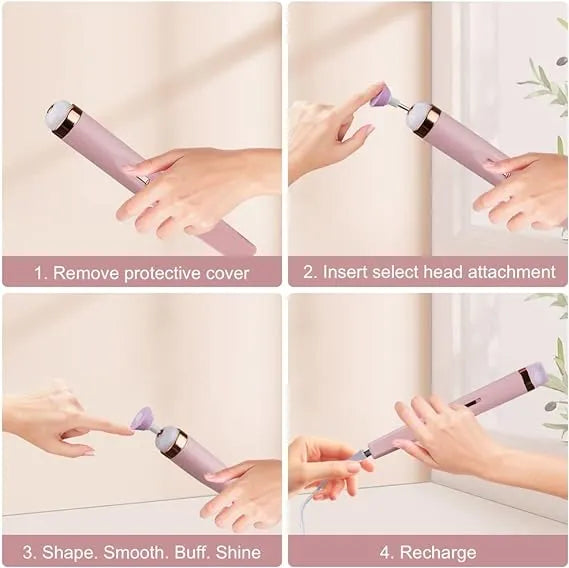 1. Remove protective cover

2. Insert select head attachment

3. Shape. Smooth. Buff. Shine

4. Recharge