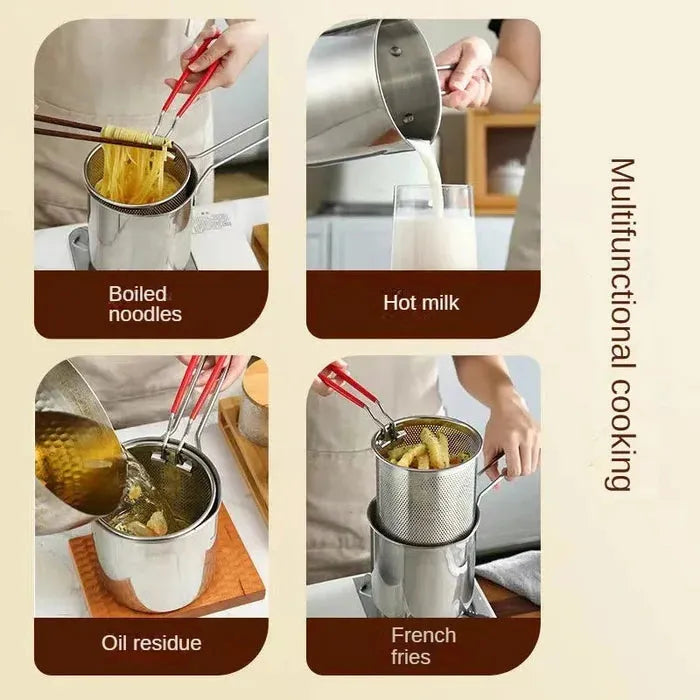 Boiled noodles

Hot milk

Oil residue

French fries

Multifunctional cooking