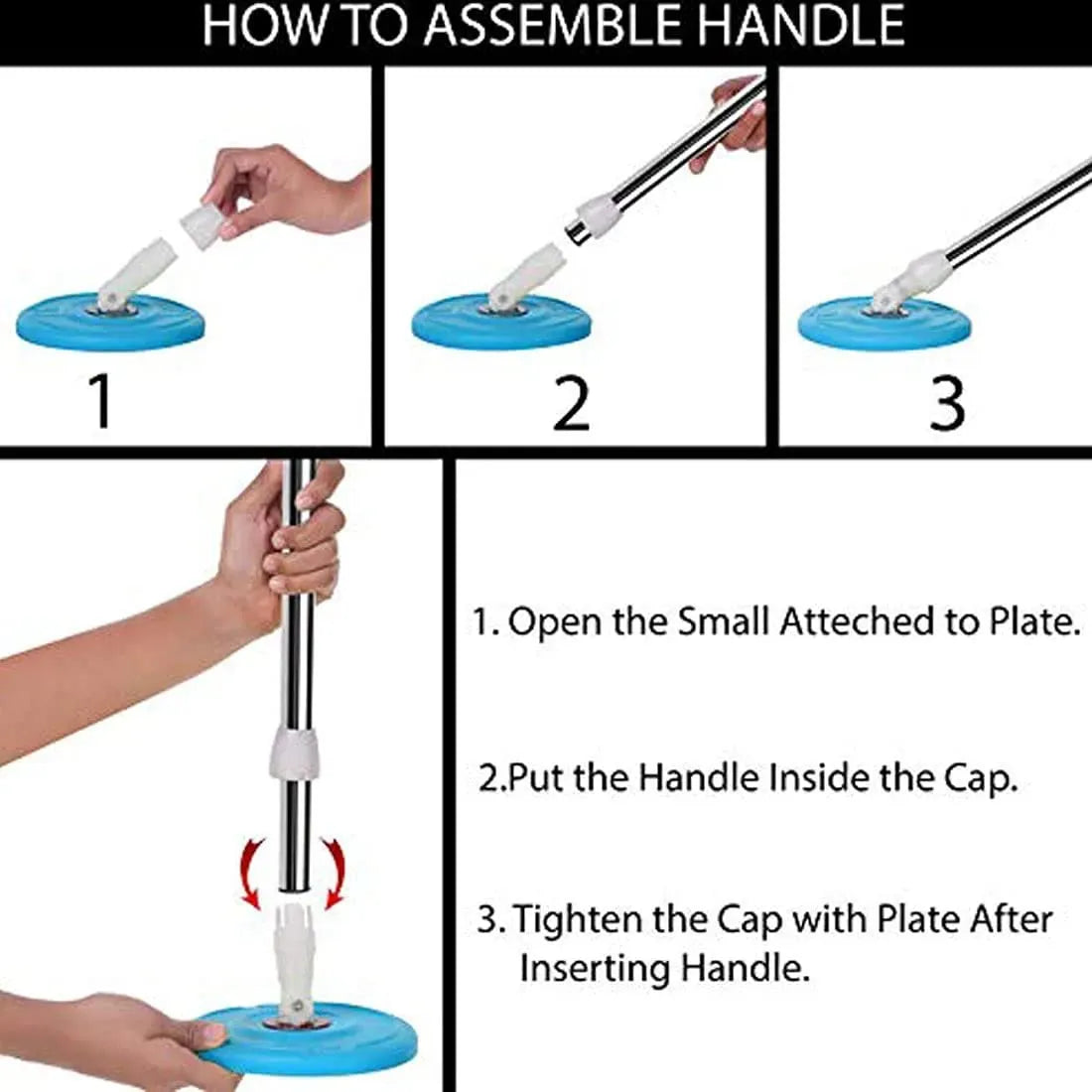 HOW TO ASSEMBLE HANDLE

1

2

3

1. Open the Small Atteched to Plate.

2.Put the Handle Inside the Cap.

3. Tighten the Cap with Plate After Inserting Handle.