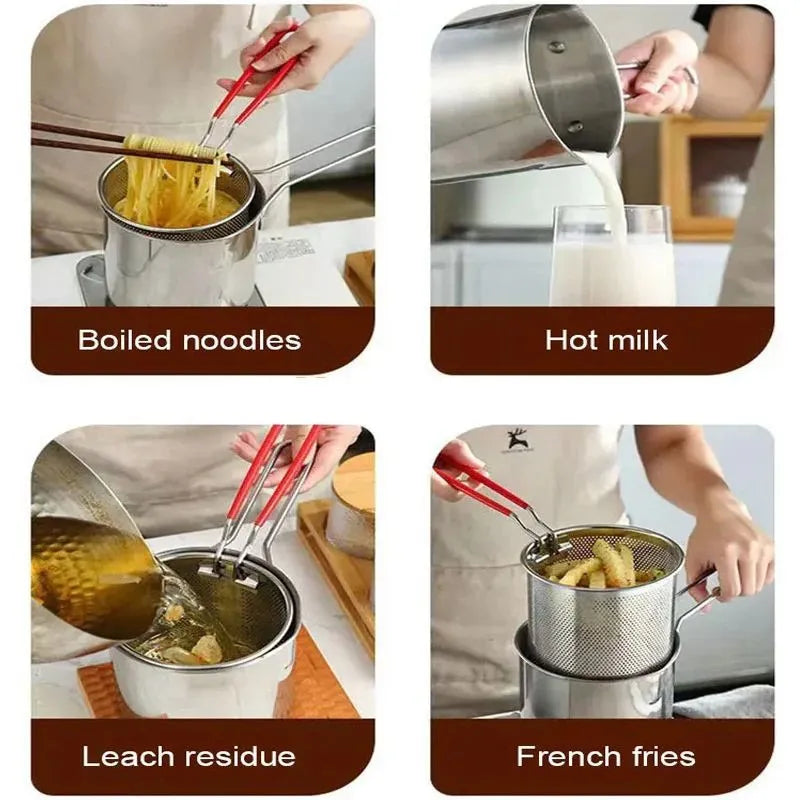 Boiled noodles

Hot milk

Leach residue

French fries